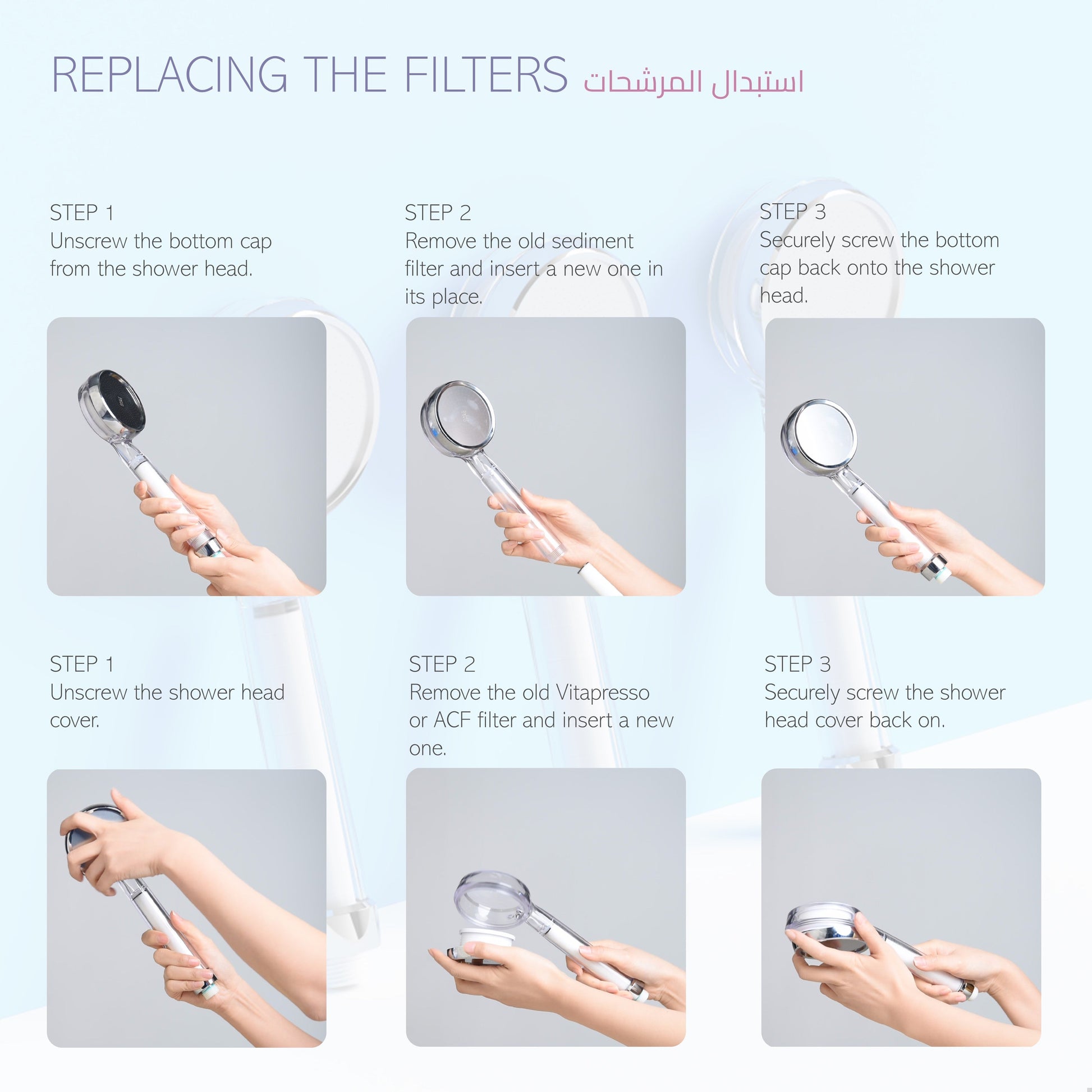 REPLACING THE FILTERS استبدال المرشحات

STEP 1
Unscrew the bottom cap from the shower head.

STEP 2
Remove the old sediment filter and insert a new one in its place.

STEP 3
Securely screw the bottom cap back onto the shower head.

STEP 1
Unscrew the shower head cover.

STEP 2
Remove the old Vitapresso or ACF filter and insert a new one.

STEP 3
Securely screw the shower head cover back on.