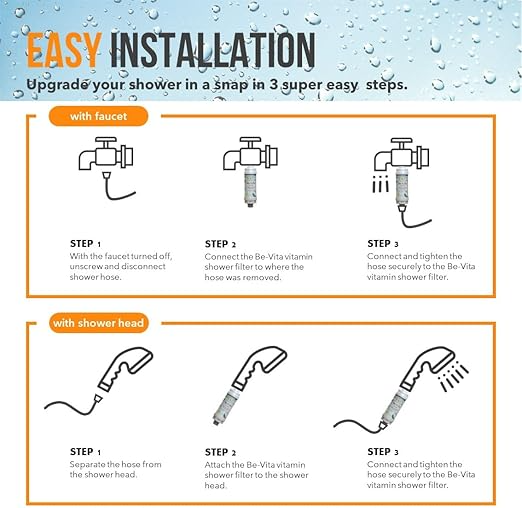 EASY INSTALLATION

Upgrade your shower in a snap in 3 super easy steps.

with faucet

STEP 1
With the faucet turned off, unscrew and disconnect shower hose.

STEP 2
Connect the Be-Vita vitamin shower filter to where the hose was removed.

STEP 3
Connect and tighten the hose securely to the Be-Vita vitamin shower filter.

with shower head

STEP 1
Separate the hose from the shower head.

STEP 2
Attach the Be-Vita vitamin shower filter to the shower head.

STEP 3
Connect and tighten the hose securely to the Be-Vita vitamin shower filter.