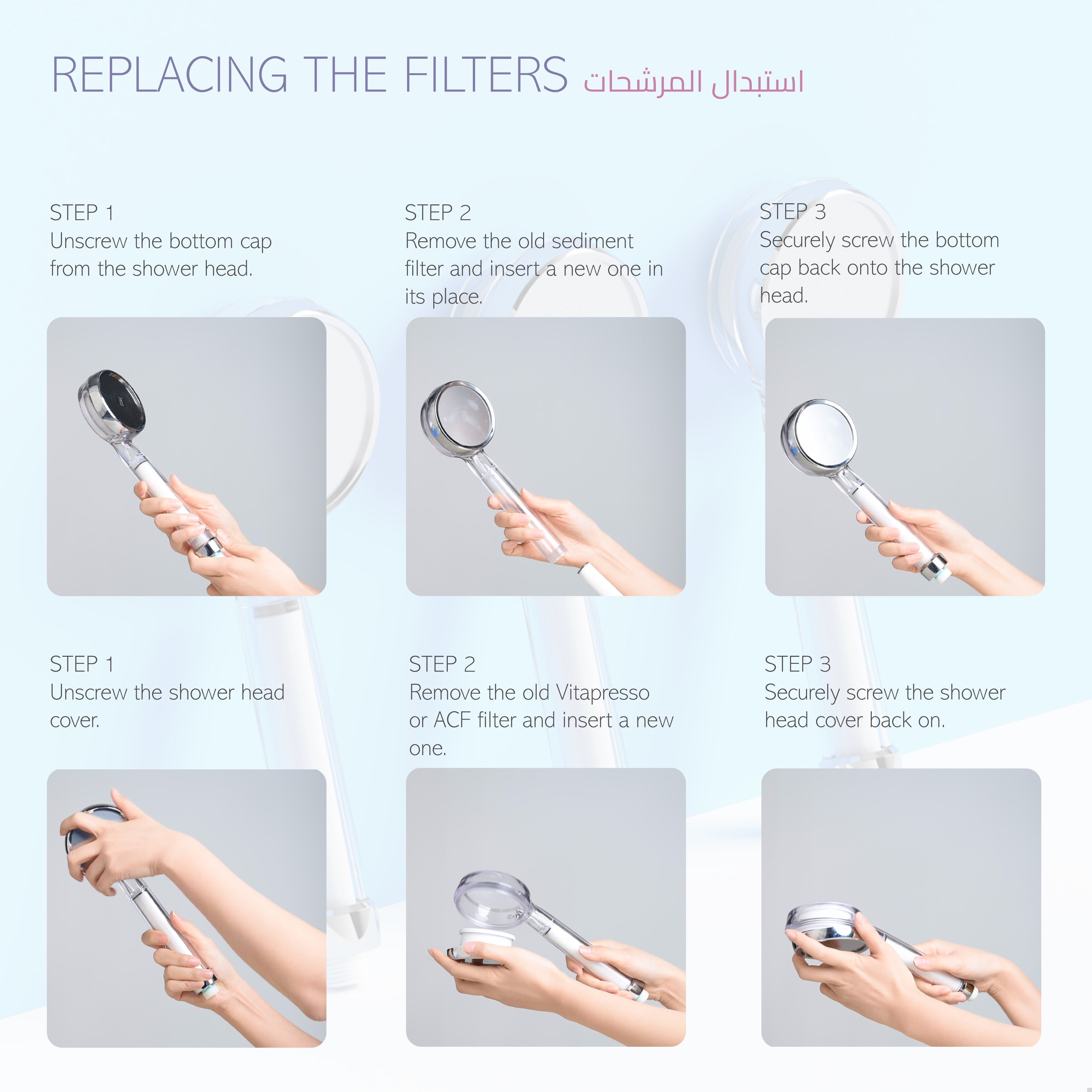 REPLACING THE FILTERS استبدال المرشحات

STEP 1
Unscrew the bottom cap from the shower head.

STEP 2
Remove the old sediment filter and insert a new one in its place.

STEP 3
Securely screw the bottom cap back onto the shower head.

STEP 1
Unscrew the shower head cover.

STEP 2
Remove the old Vitapresso or ACF filter and insert a new one.

STEP 3
Securely screw the shower head cover back on.