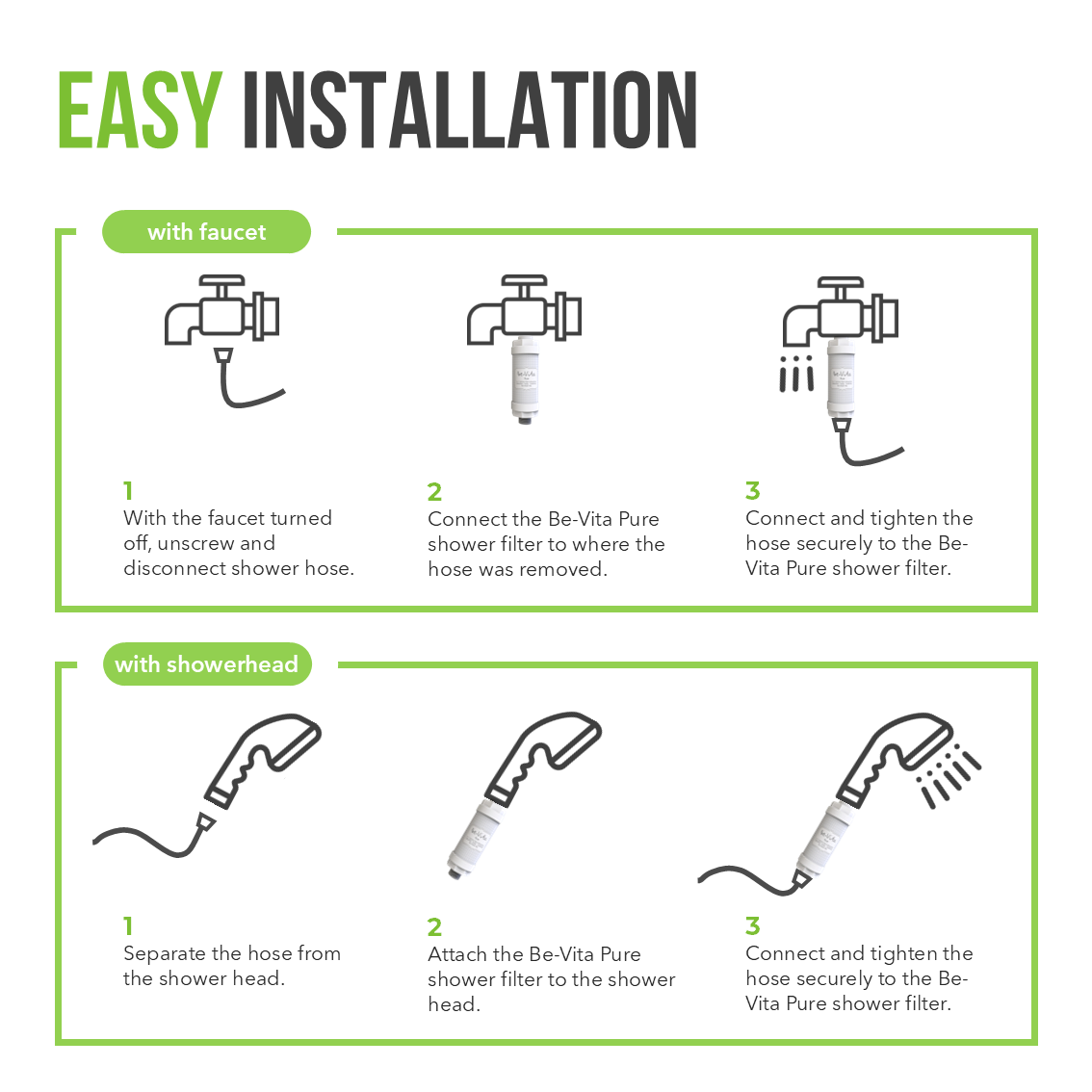 EASY INSTALLATION

with faucet

1
With the faucet turned off, unscrew and disconnect shower hose.

2
Connect the Be-Vita Pure shower filter to where the hose was removed.

3
Connect and tighten the hose securely to the Be-Vita Pure shower filter.

with showerhead

1
Separate the hose from the shower head.

2
Attach the Be-Vita Pure shower filter to the shower head.

3
Connect and tighten the hose securely to the Be-Vita Pure shower filter.